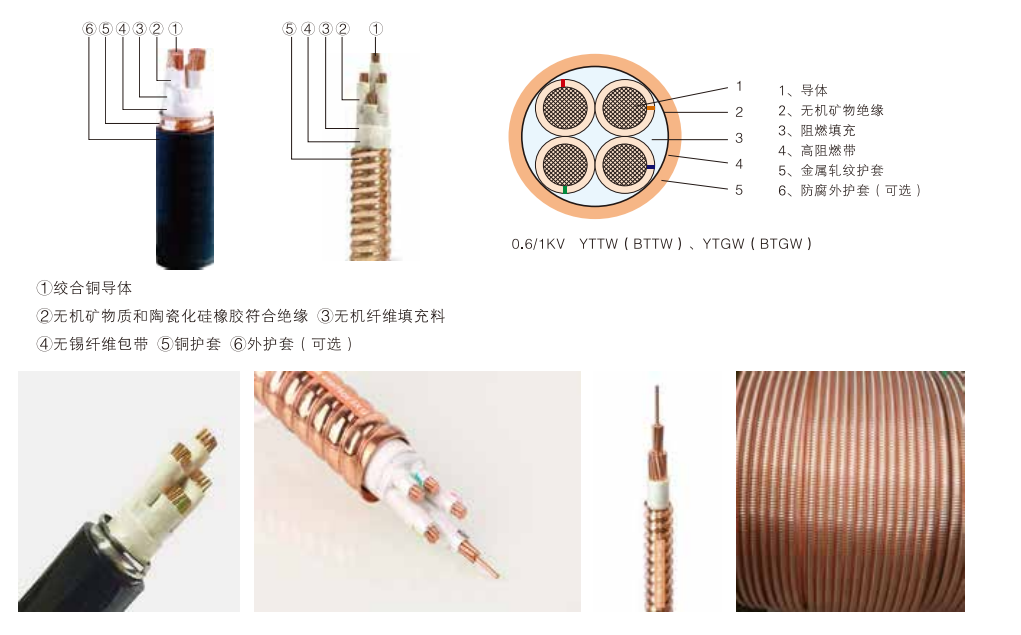 ⑥⑤④③②①

⑤④③②①

1
2
3
4
5

1、导体
2、无机矿物绝缘
3、阻燃填充
4、高阻燃带
5、金属轧纹护套
6、防腐外护套（可选）

0.6/1KV YTTW（BTTW）、YTGW（BTGW）

①绞合铜导体
②无机矿物质和陶瓷化硅橡胶符合绝缘 ③无机纤维填充料
④无锡纤维包带 ⑤铜护套 ⑥外护套（可选）